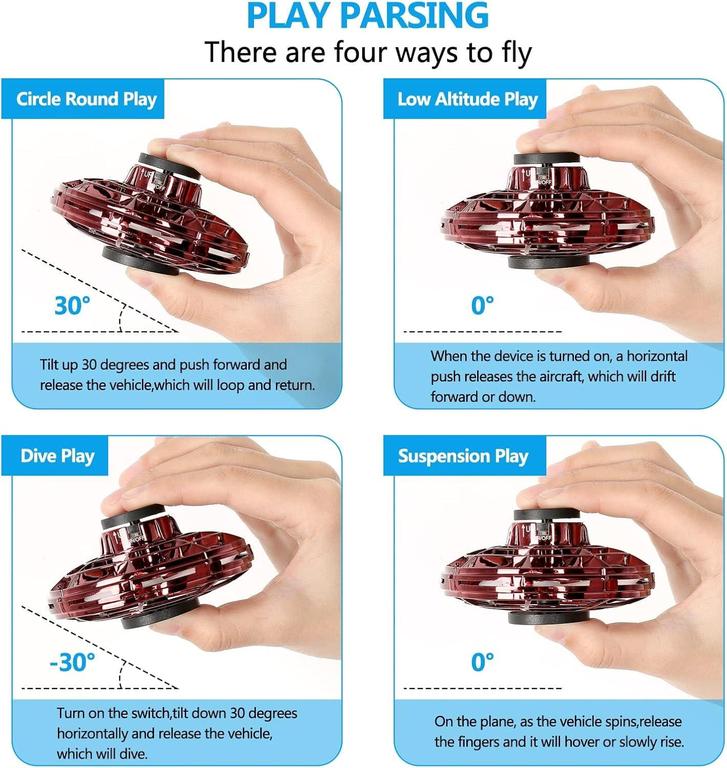 PLAY PARSING
There are four ways to fly

Circle Round Play

30°

Tilt up 30 degrees and push forward and release the vehicle,which will loop and return.

Low Altitude Play

0°

When the device is turned on, a horizontal push releases the aircraft, which will drift forward or down.

Dive Play

-30°

Turn on the switch,tilt down 30 degrees horizontally and release the vehicle, which will dive.

Suspension Play

0°

On the plane, as the vehicle spins,release the fingers and it will hover or slowly rise.