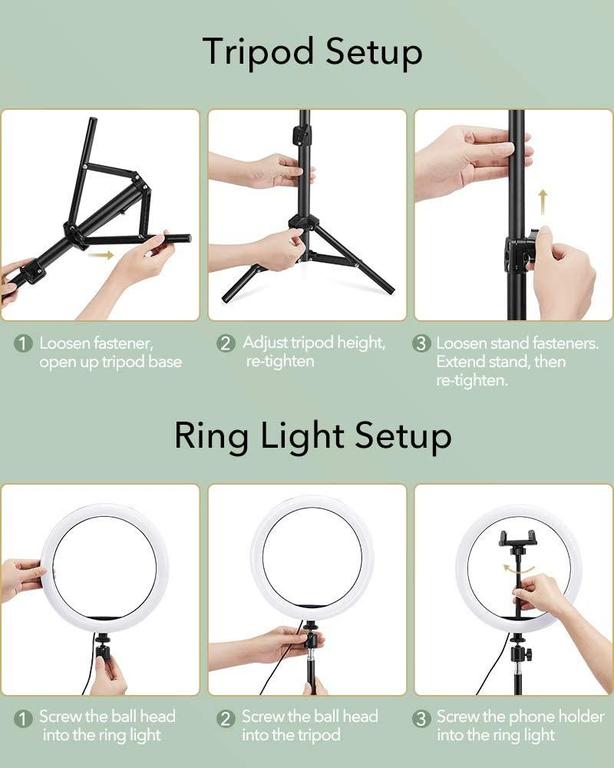 Tripod Setup

1 Loosen fastener, open up tripod base

2 Adjust tripod height, re-tighten

3 Loosen stand fasteners. Extend stand, then re-tighten.

Ring Light Setup

1 Screw the ball head into the ring light

2 Screw the ball head into the tripod

3 Screw the phone holder into the ring light