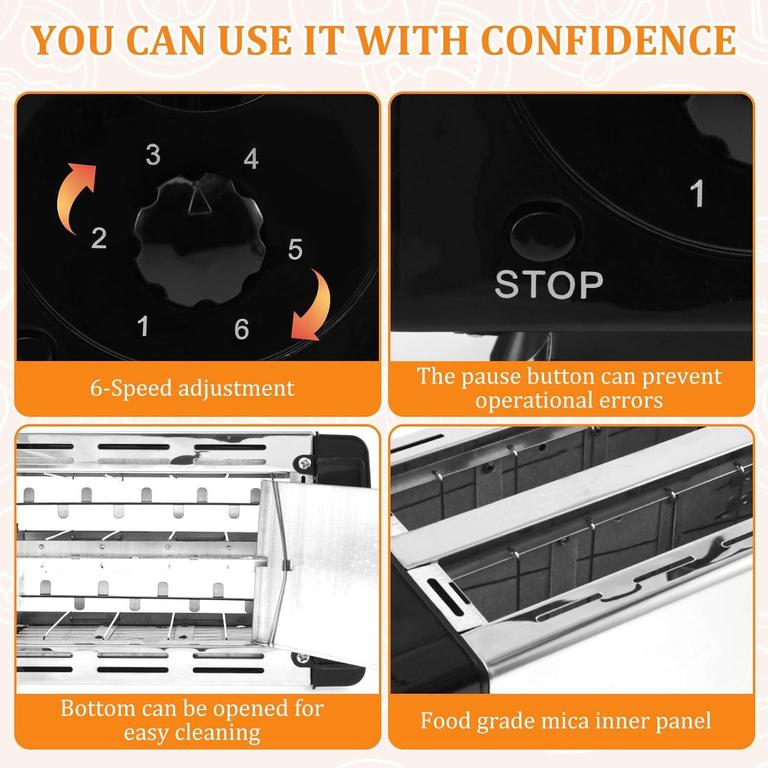 YOU CAN USE IT WITH CONFIDENCE

3
4
2
5
1
6

6-Speed adjustment

1

STOP

The pause button can prevent operational errors

Bottom can be opened for easy cleaning

Food grade mica inner panel