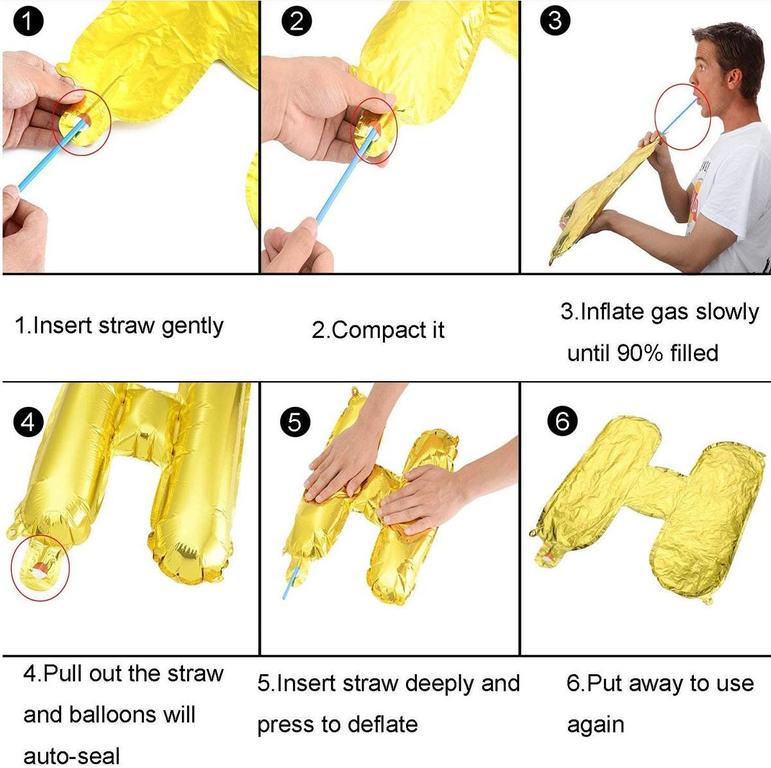 1

2

3

1.Insert straw gently

2.Compact it

3.Inflate gas slowly until 90% filled

4

5

6

4.Pull out the straw and balloons will auto-seal

5.Insert straw deeply and press to deflate

6.Put away to use again