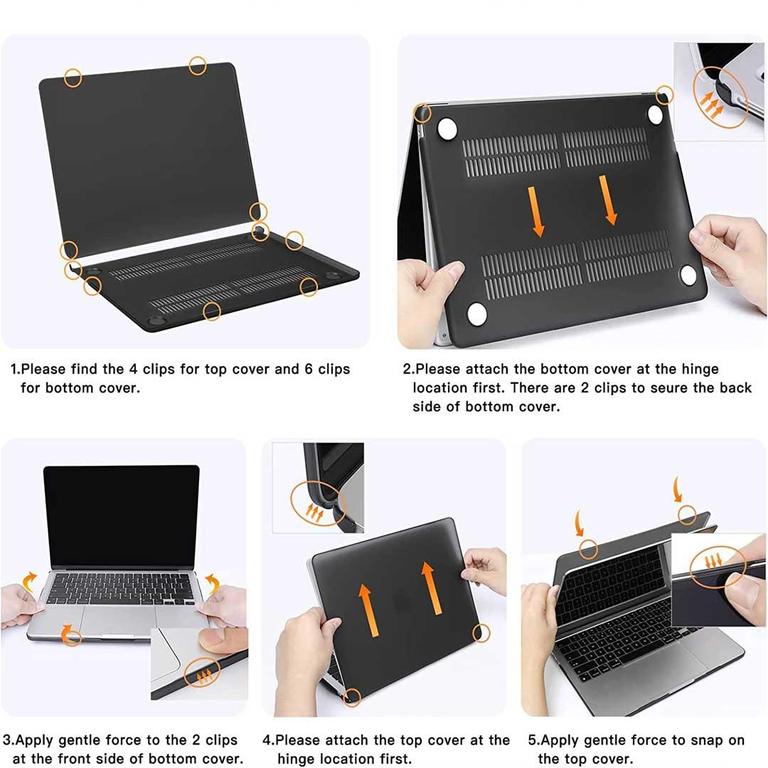 1.Please find the 4 clips for top cover and 6 clips for bottom cover.

2.Please attach the bottom cover at the hinge location first. There are 2 clips to seure the back side of bottom cover.

3.Apply gentle force to the 2 clips at the front side of bottom cover.

4.Please attach the top cover at the hinge location first.

5.Apply gentle force to snap on the top cover.