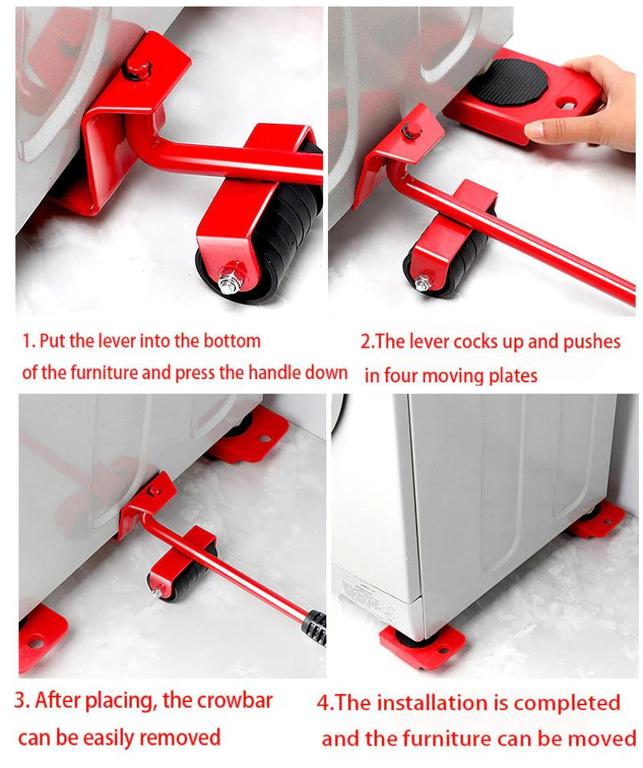 1. Put the lever into the bottom of the furniture and press the handle down

2.The lever cocks up and pushes in four moving plates

3. After placing, the crowbar can be easily removed

4.The installation is completed and the furniture can be moved