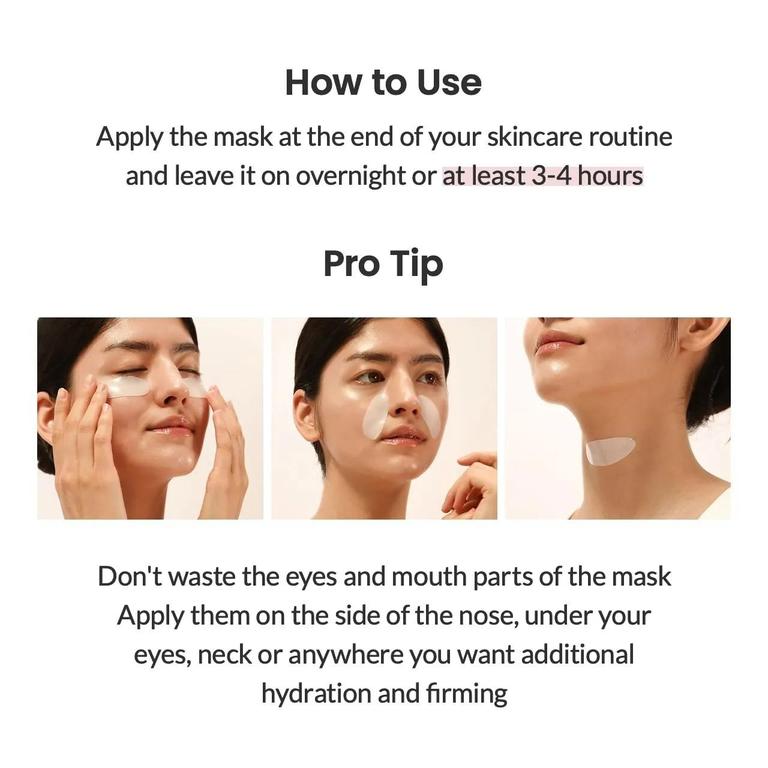 How to Use

Apply the mask at the end of your skincare routine and leave it on overnight or at least 3-4 hours

Pro Tip

Don't waste the eyes and mouth parts of the mask
Apply them on the side of the nose, under your eyes, neck or anywhere you want additional hydration and firming