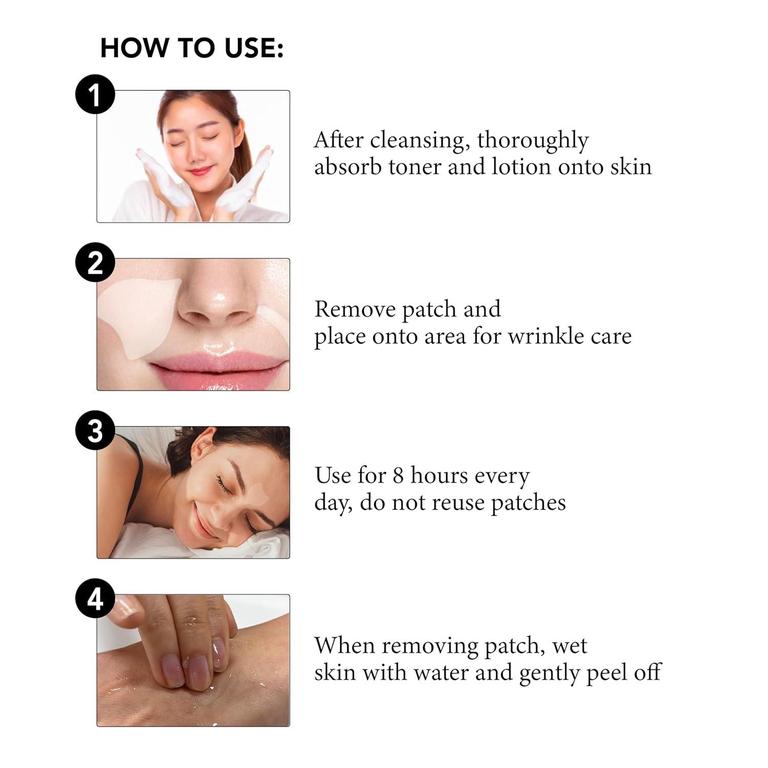 HOW TO USE:

1

After cleansing, thoroughly absorb toner and lotion onto skin

2

Remove patch and place onto area for wrinkle care

3

Use for 8 hours every day, do not reuse patches

4

When removing patch, wet skin with water and gently peel off