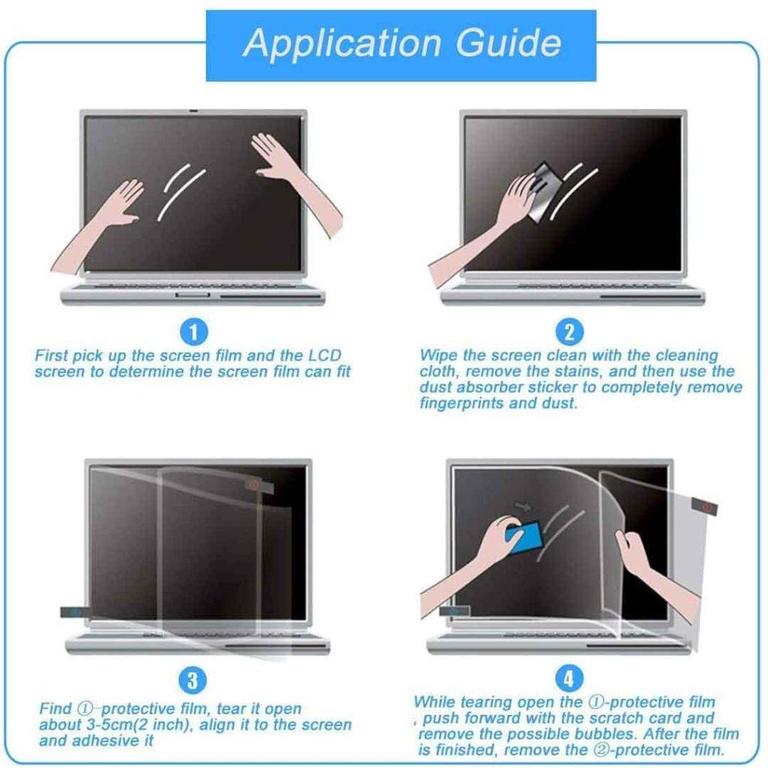 Application Guide

1
First pick up the screen film and the LCD screen to determine the screen film can fit

2
Wipe the screen clean with the cleaning cloth, remove the stains, and then use the dust absorber sticker to completely remove fingerprints and dust.

3
Find ①-protective film, tear it open about 3-5cm(2 inch), align it to the screen and adhesive it

4
While tearing open the ①-protective film , push forward with the scratch card and remove the possible bubbles. After the film is finished, remove the ②-protective film.