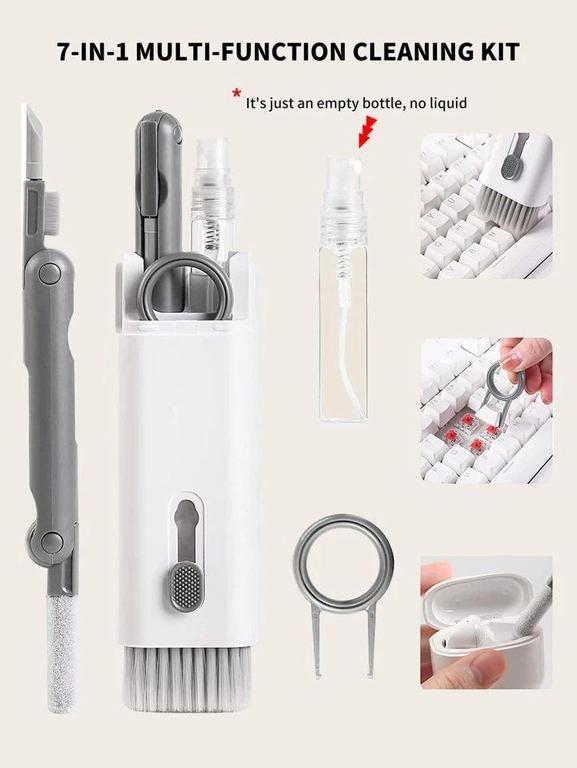 7-IN-1 MULTI-FUNCTION CLEANING KIT

* It's just an empty bottle, no liquid