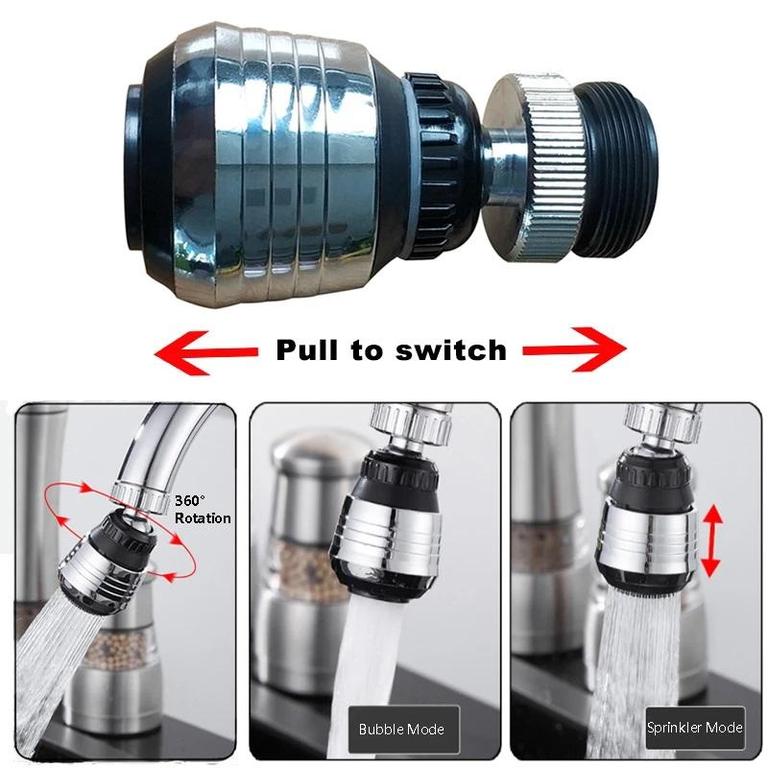 Pull to switch

360° Rotation

Bubble Mode

Sprinkler Mode