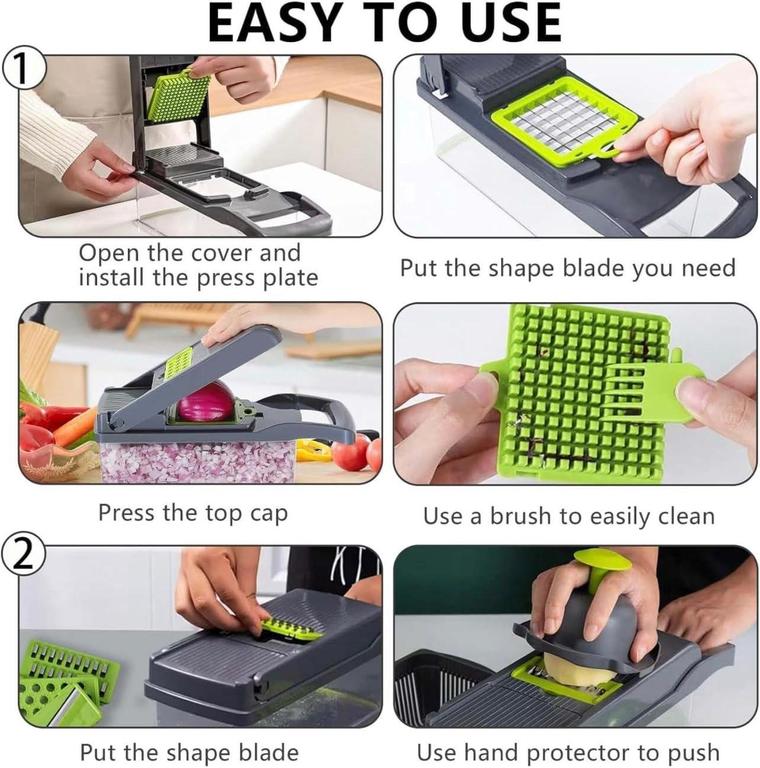 EASY TO USE

1

Open the cover and install the press plate

Put the shape blade you need

Press the top cap

Use a brush to easily clean

2

Put the shape blade

Use hand protector to push