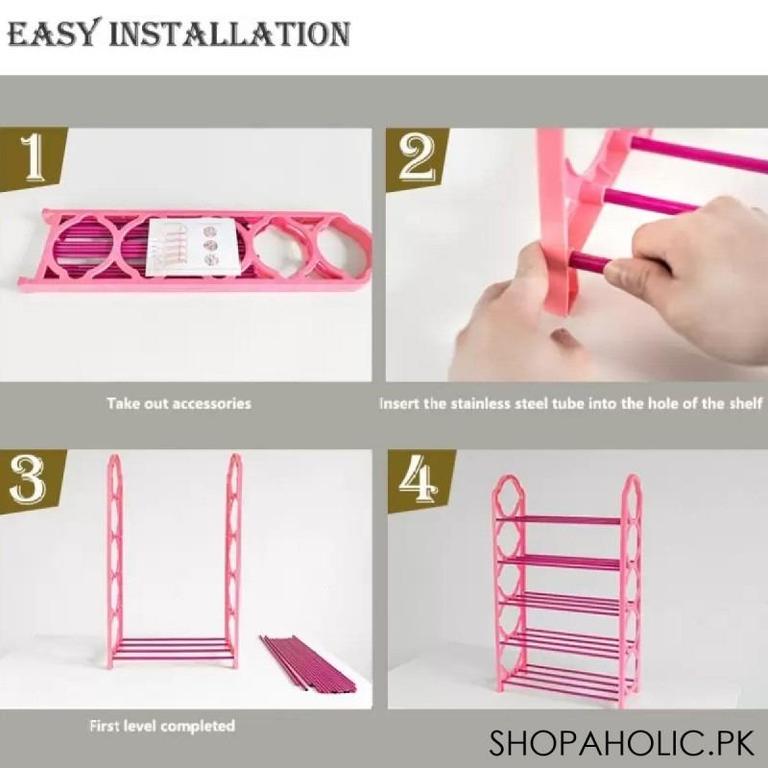 EASY INSTALLATION

1

Take out accessories

2

Insert the stainless steel tube into the hole of the shelf

3

First level completed

4

SHOPAHOLIC.PK