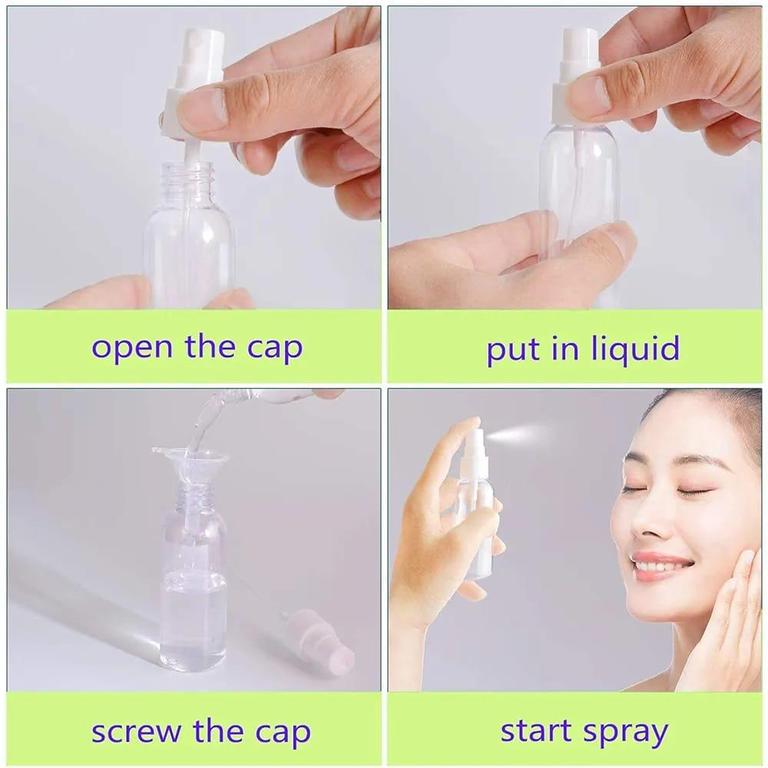 open the cap

put in liquid

screw the cap

start spray