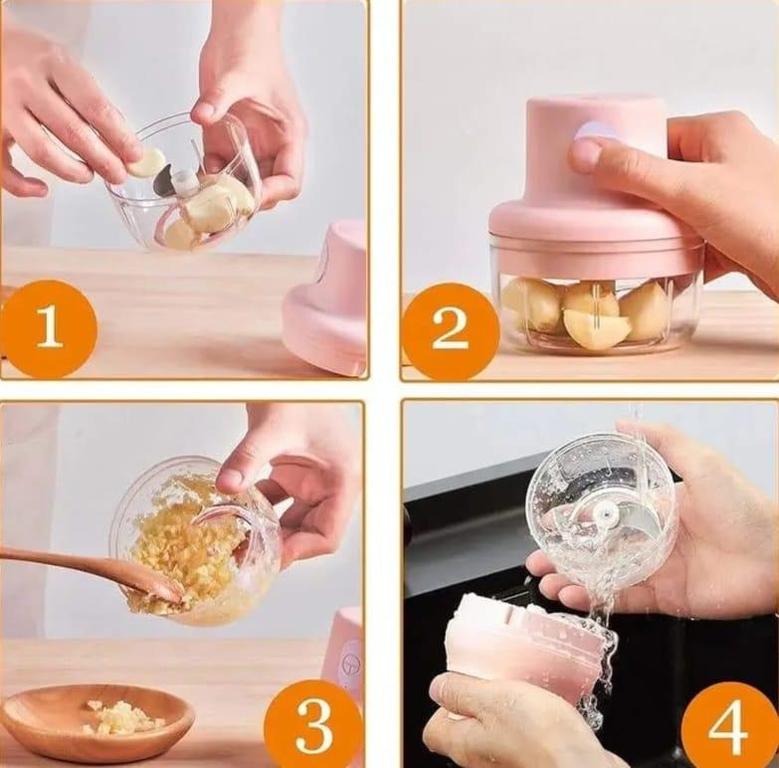 1

2

3

4