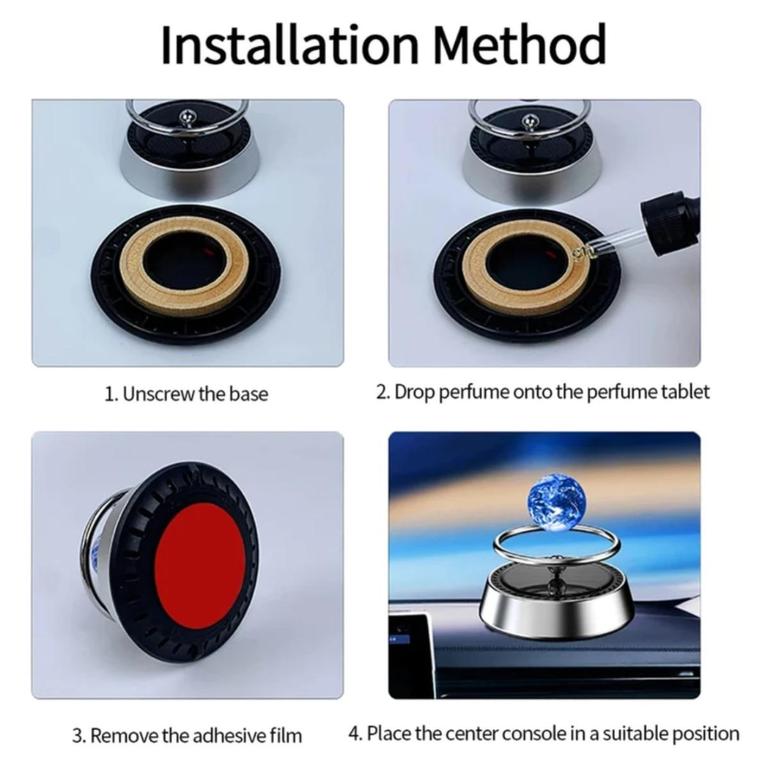 Installation Method

1. Unscrew the base

2. Drop perfume onto the perfume tablet

3. Remove the adhesive film

4. Place the center console in a suitable position