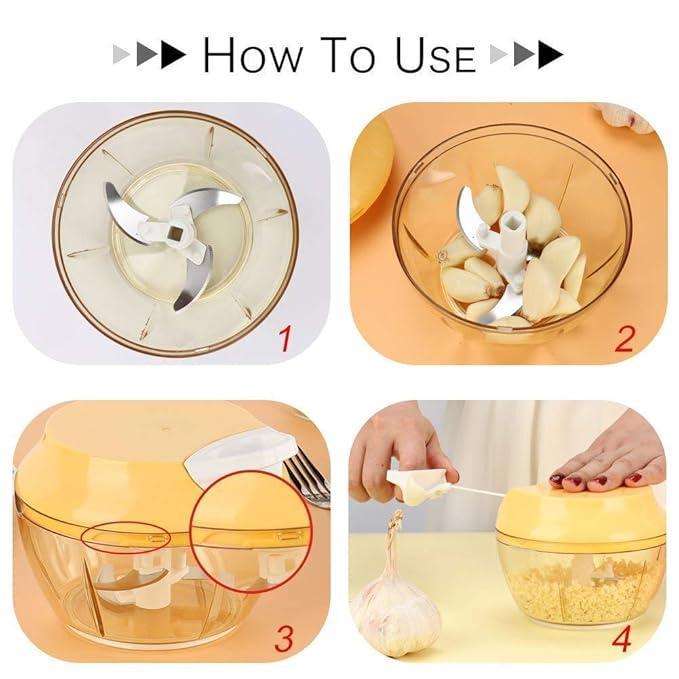 HOW TO USE

1

2

3

4