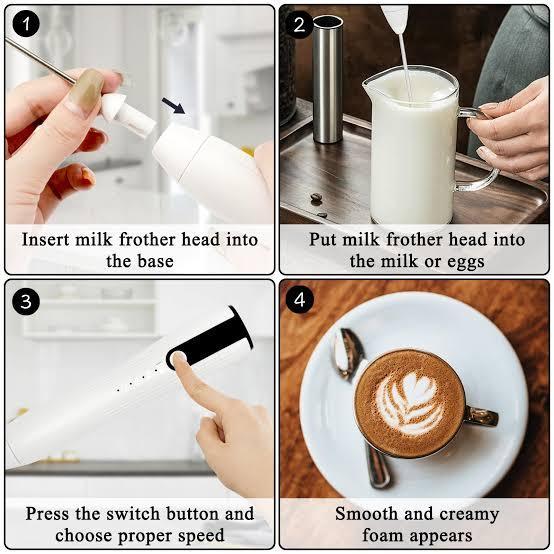 1

Insert milk frother head into the base

2

Put milk frother head into the milk or eggs

3

Press the switch button and choose proper speed

4

Smooth and creamy foam appears