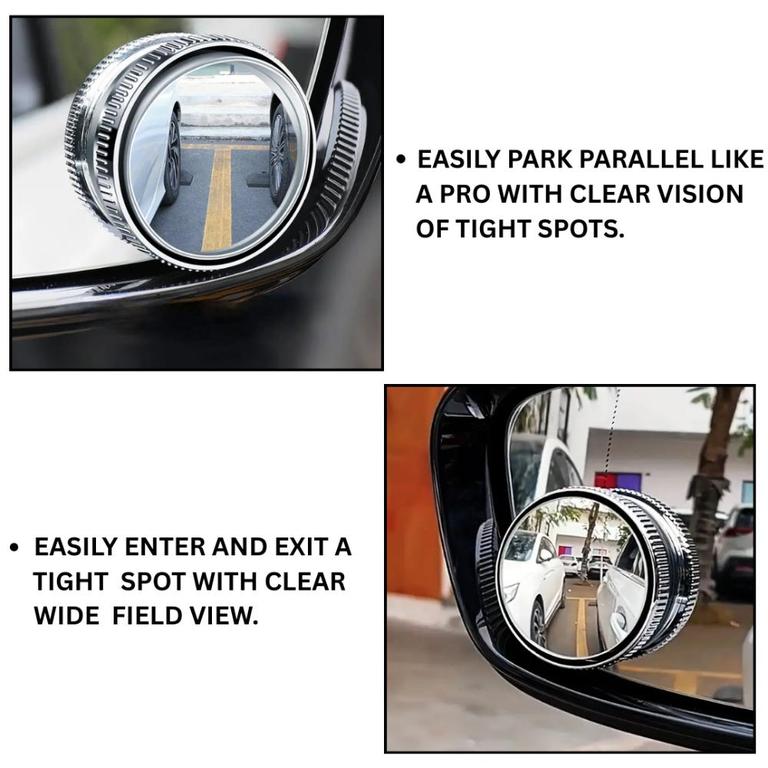 • EASILY PARK PARALLEL LIKE A PRO WITH CLEAR VISION OF TIGHT SPOTS.

• EASILY ENTER AND EXIT A TIGHT SPOT WITH CLEAR WIDE FIELD VIEW.