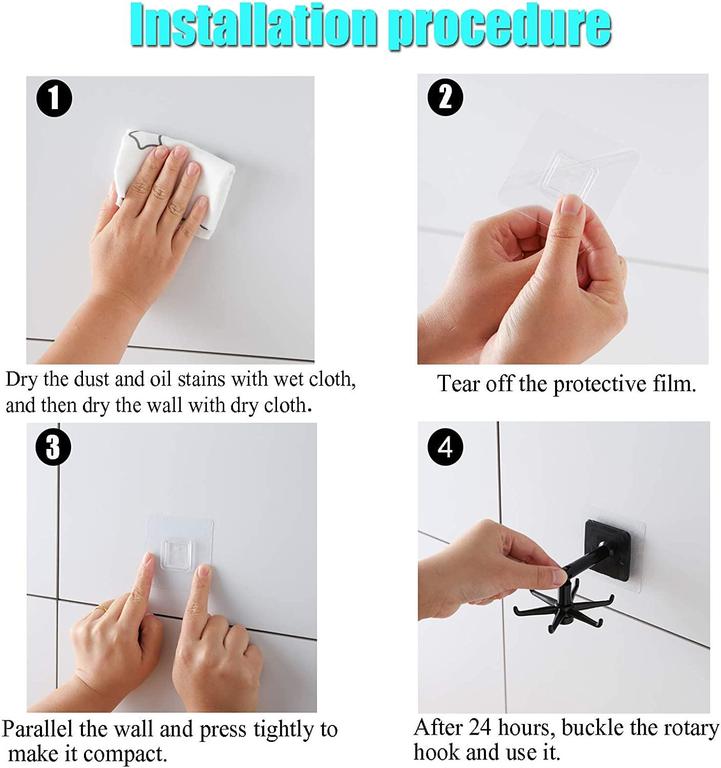 Installation procedure

1

Dry the dust and oil stains with wet cloth, and then dry the wall with dry cloth.

2

Tear off the protective film.

3

Parallel the wall and press tightly to make it compact.

4

After 24 hours, buckle the rotary hook and use it.