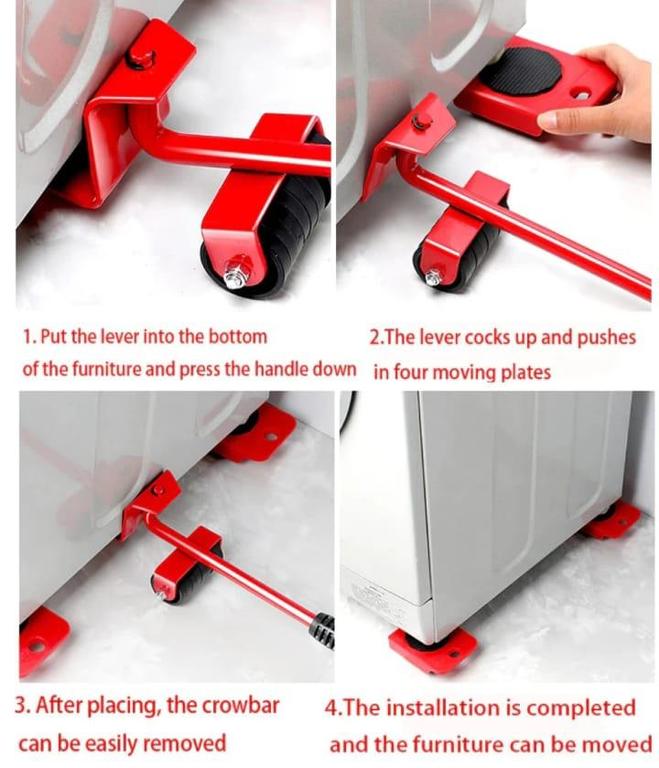 1. Put the lever into the bottom of the furniture and press the handle down

2.The lever cocks up and pushes in four moving plates

3. After placing, the crowbar can be easily removed

4.The installation is completed and the furniture can be moved