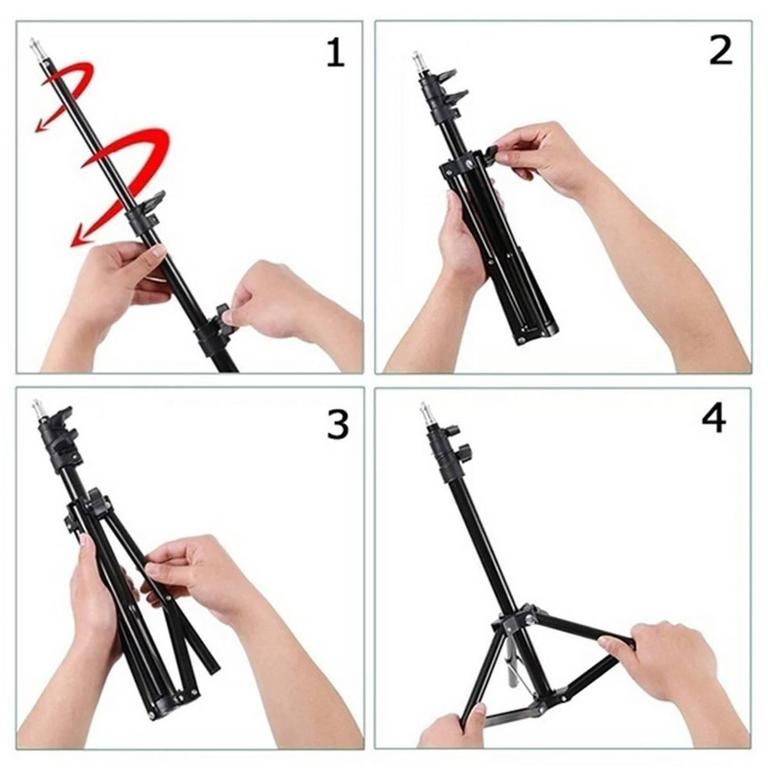 1

2

3

4