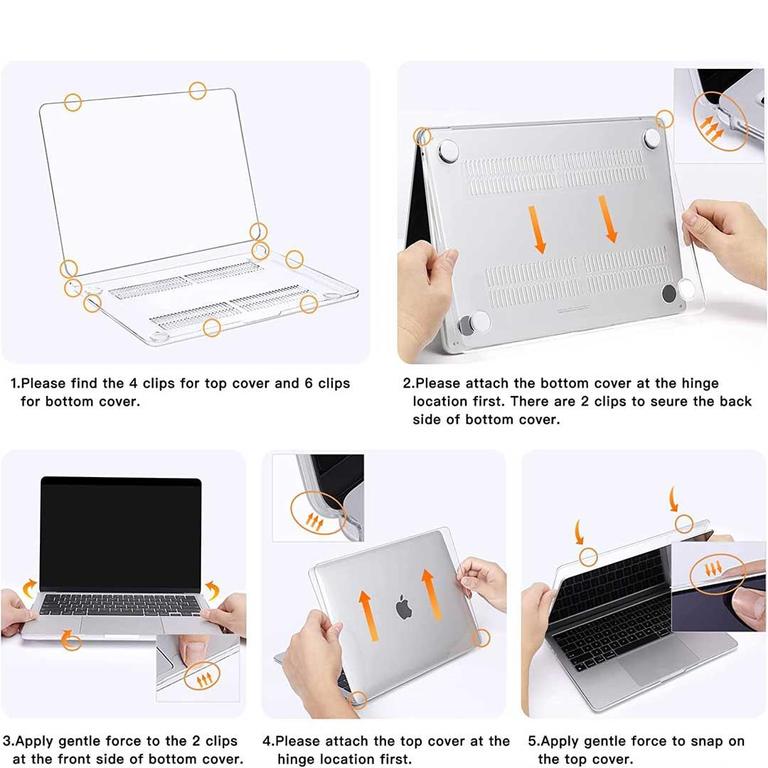 1.Please find the 4 clips for top cover and 6 clips for bottom cover.

2.Please attach the bottom cover at the hinge location first. There are 2 clips to seure the back side of bottom cover.

3.Apply gentle force to the 2 clips at the front side of bottom cover.

4.Please attach the top cover at the hinge location first.

5.Apply gentle force to snap on the top cover.