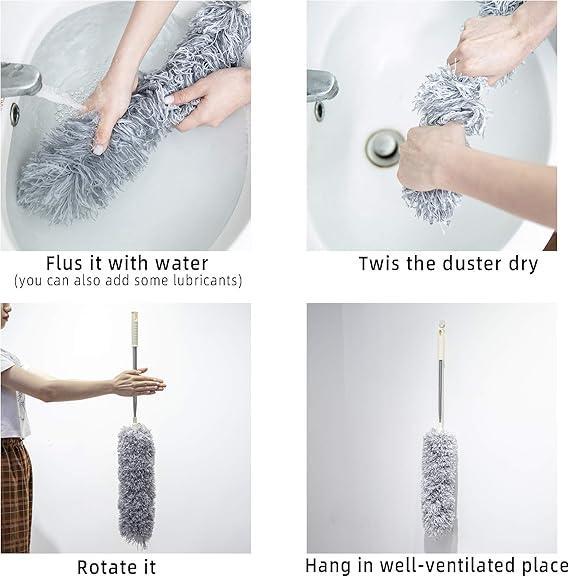 Flus it with water
(you can also add some lubricants)

Twis the duster dry

Rotate it

Hang in well-ventilated place