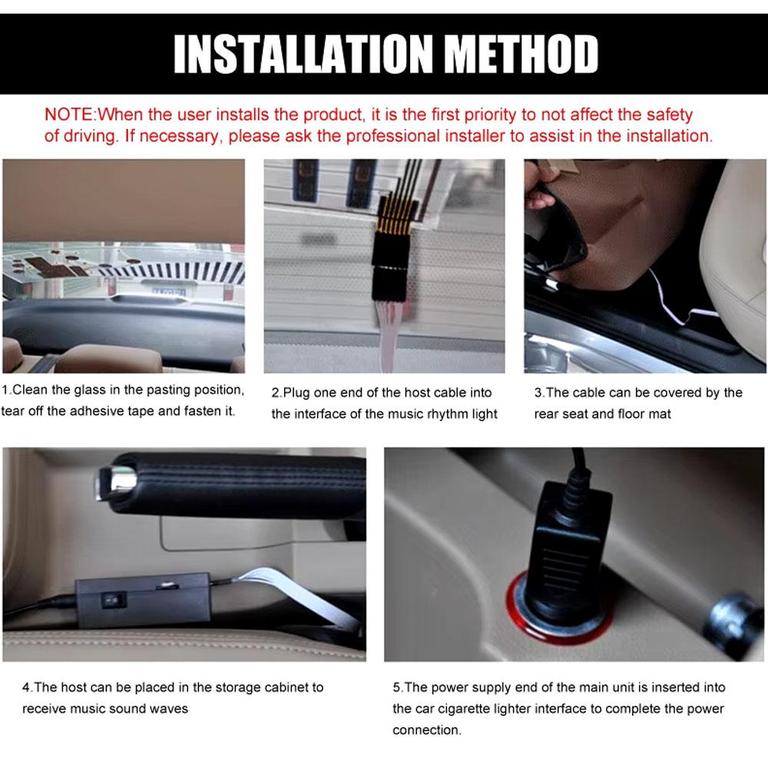 INSTALLATION METHOD

NOTE:When the user installs the product, it is the first priority to not affect the safety of driving. If necessary, please ask the professional installer to assist in the installation.

1.Clean the glass in the pasting position, tear off the adhesive tape and fasten it.

2.Plug one end of the host cable into the interface of the music rhythm light

3.The cable can be covered by the rear seat and floor mat

4.The host can be placed in the storage cabinet to receive music sound waves

5.The power supply end of the main unit is inserted into the car cigarette lighter interface to complete the power connection.