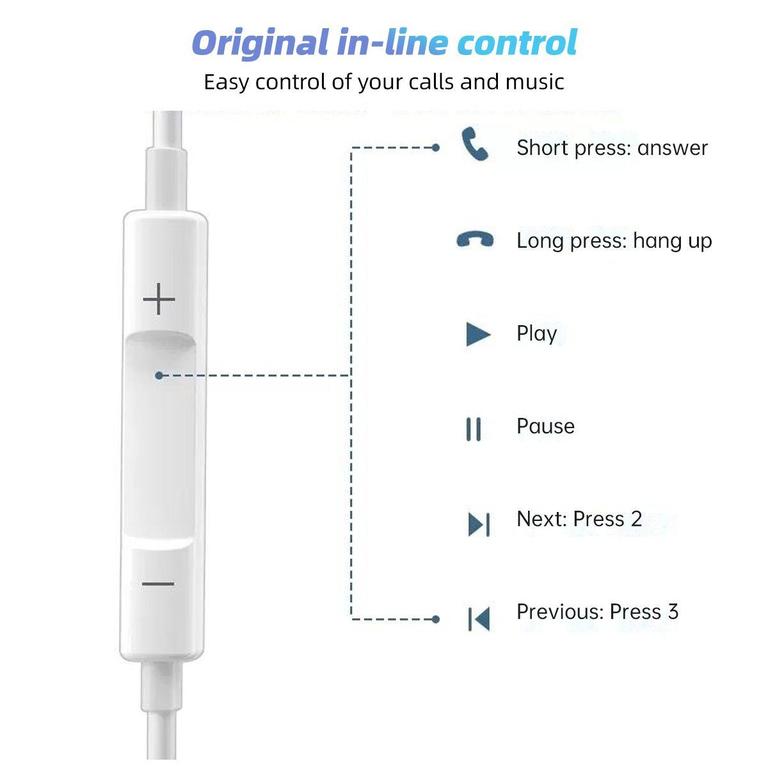 Original in-line control

Easy control of your calls and music

+

−

Short press: answer

Long press: hang up

Play

Pause

Next: Press 2

Previous: Press 3