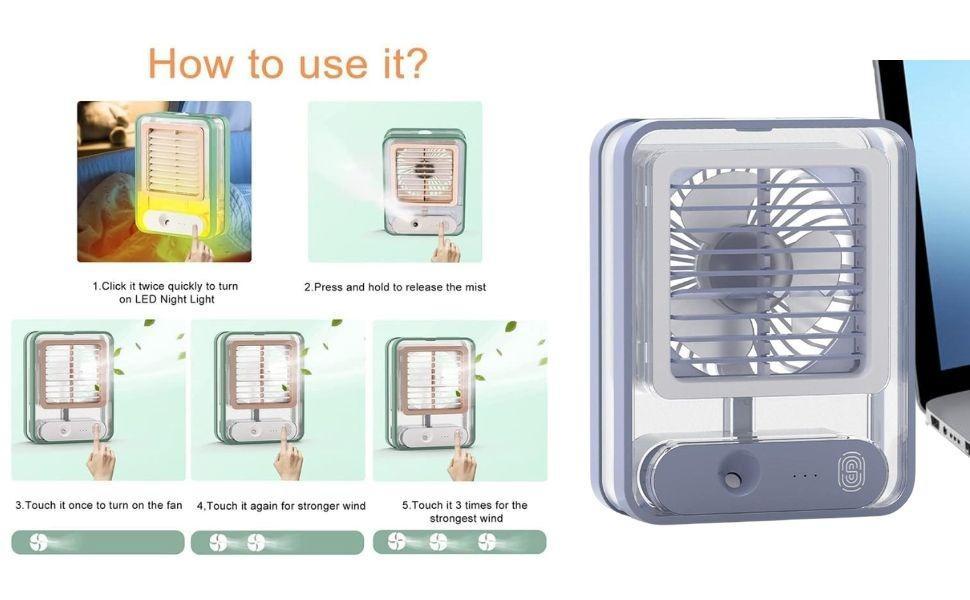 How to use it?

1.Click it twice quickly to turn on LED Night Light

2.Press and hold to release the mist

3.Touch it once to turn on the fan

4,Touch it again for stronger wind

5.Touch it 3 times for the strongest wind