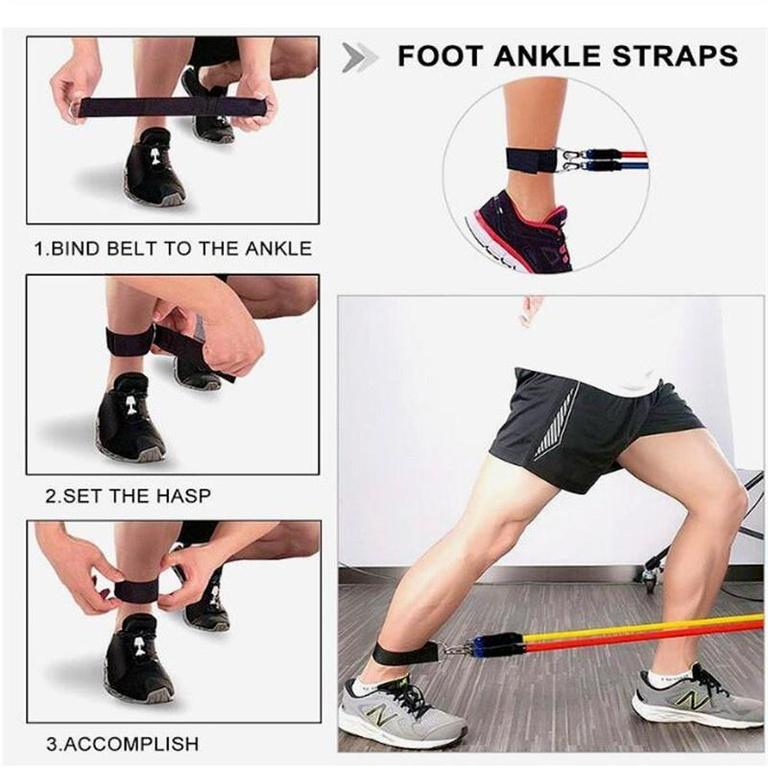 FOOT ANKLE STRAPS

1.BIND BELT TO THE ANKLE

2.SET THE HASP

3.ACCOMPLISH