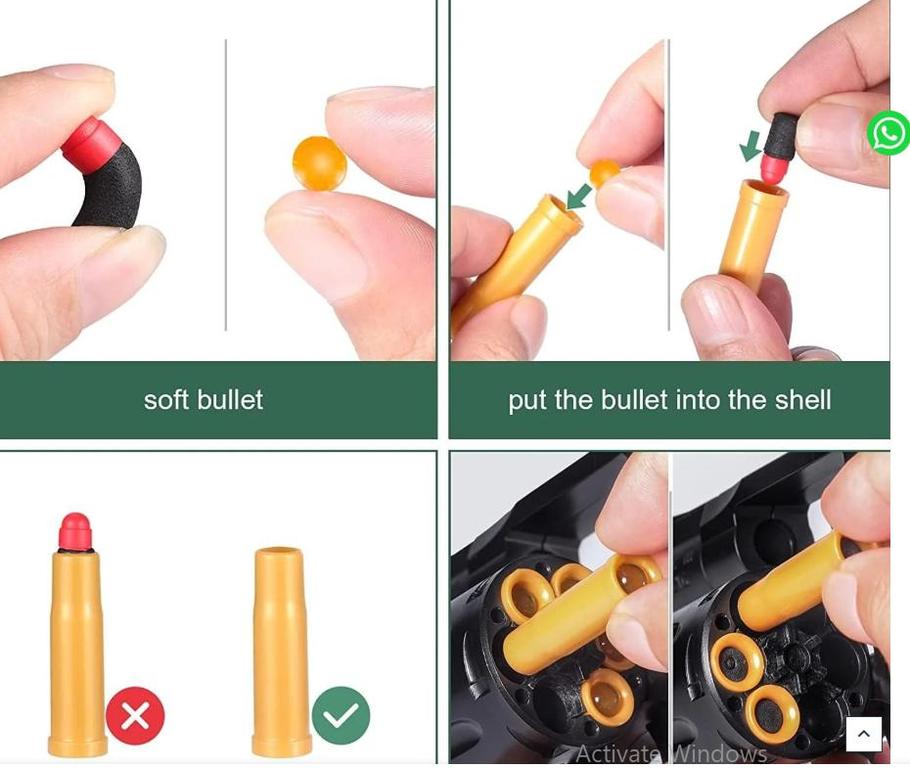 soft bullet

put the bullet into the shell

Activate Windows