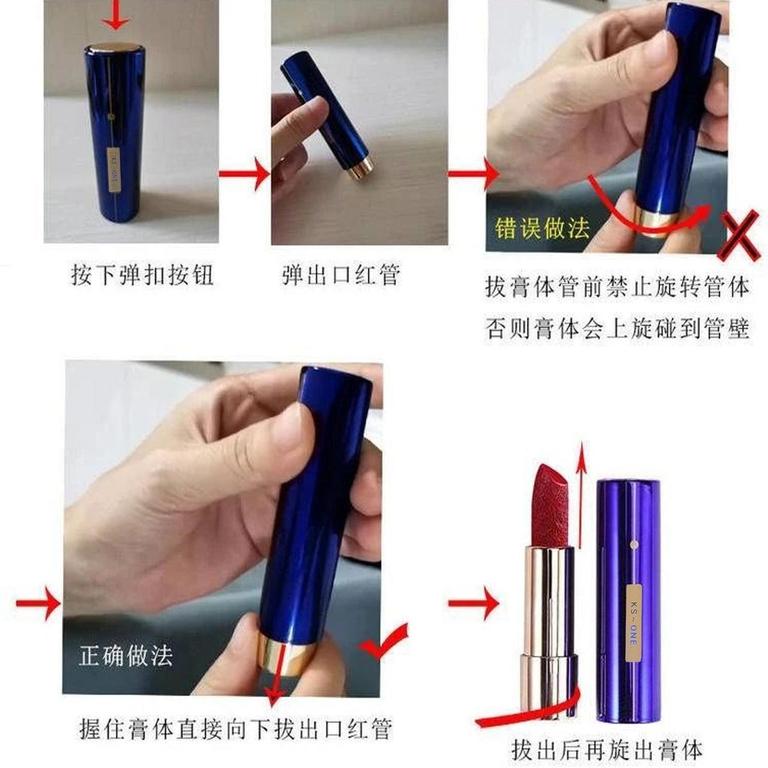 KS-ONE

按下弹扣按钮

弹出口红管

错误做法

拔膏体管前禁止旋转管体
否则膏体会上旋碰到管壁

正确做法

握住膏体直接向下拔出口红管

KS-ONE

拔出后再旋出膏体