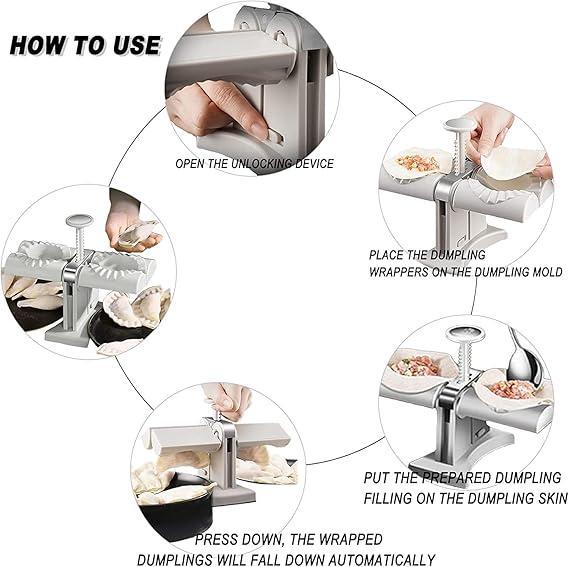 HOW TO USE

OPEN THE UNLOCKING DEVICE

PLACE THE DUMPLING WRAPPERS ON THE DUMPLING MOLD

PUT THE PREPARED DUMPLING FILLING ON THE DUMPLING SKIN

PRESS DOWN, THE WRAPPED DUMPLINGS WILL FALL DOWN AUTOMATICALLY