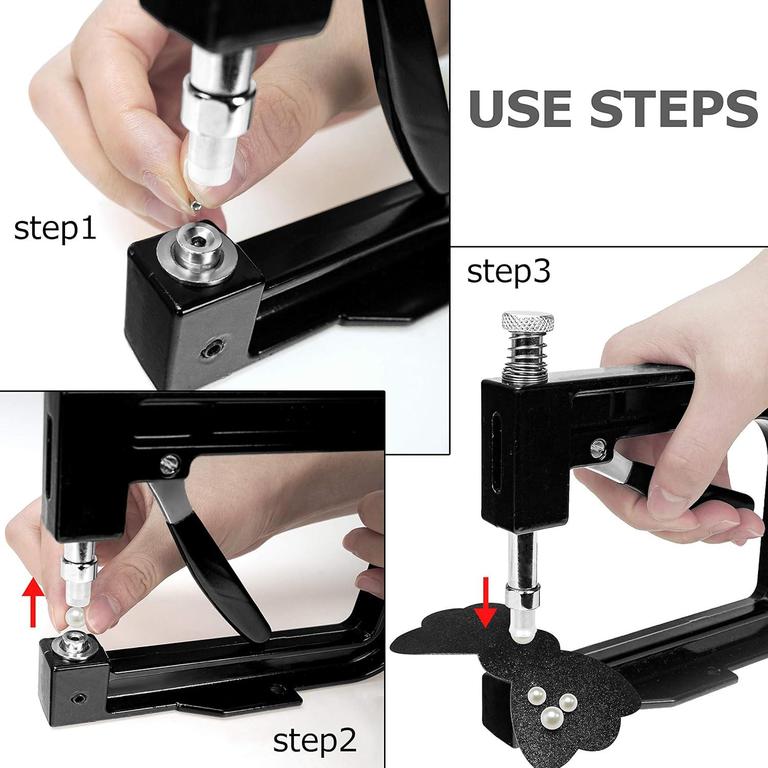 USE STEPS

step1

step3

step2