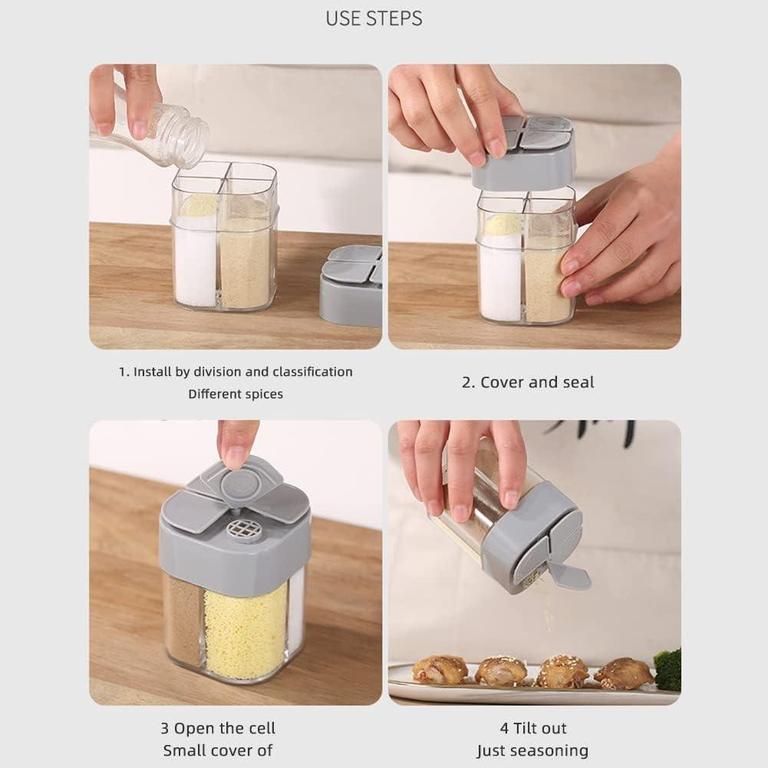 USE STEPS

1. Install by division and classification
Different spices

2. Cover and seal

3 Open the cell
Small cover of

4 Tilt out
Just seasoning