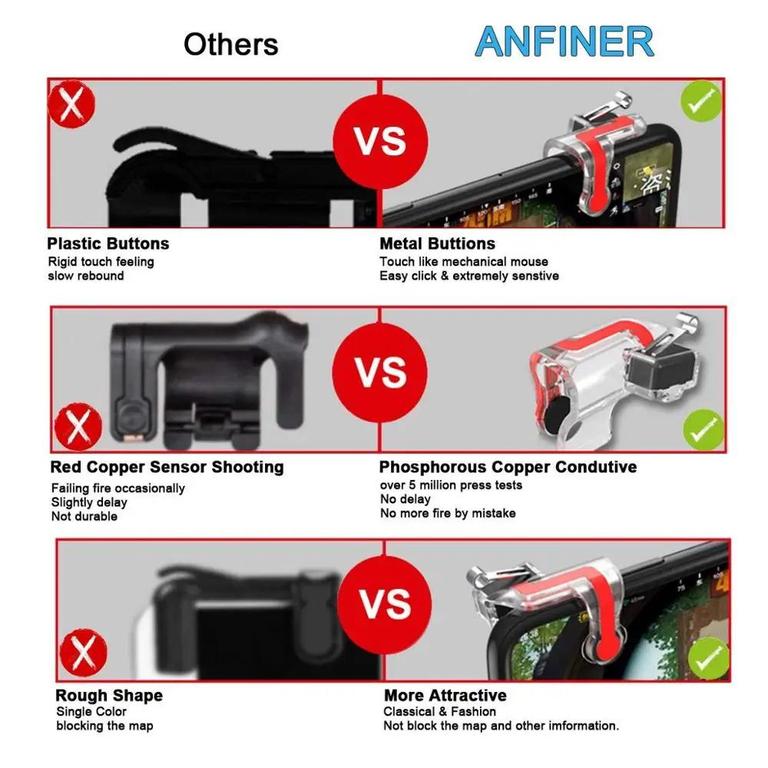 Others

ANFINER

VS

Plastic Buttons
Rigid touch feeling
slow rebound

Metal Buttions
Touch like mechanical mouse
Easy click & extremely senstive

VS

Red Copper Sensor Shooting
Failing fire occasionally
Slightly delay
Not durable

Phosphorous Copper Condutive
over 5 million press tests
No delay
No more fire by mistake

VS

Rough Shape
Single Color
blocking the map

More Attractive
Classical & Fashion
Not block the map and other imformation.