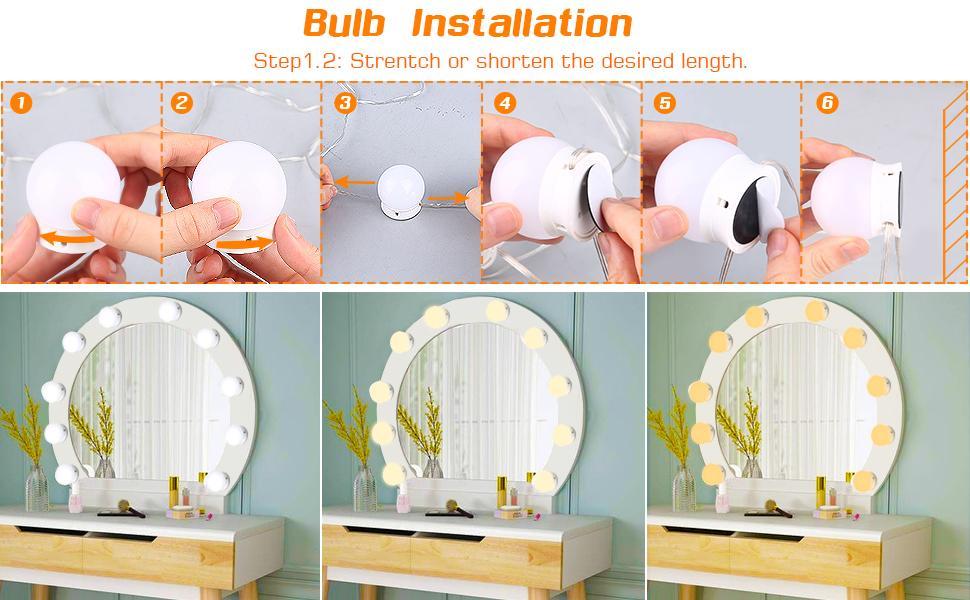 Bulb Installation

Step1.2: Strentch or shorten the desired length.

1

2

3

4

5

6