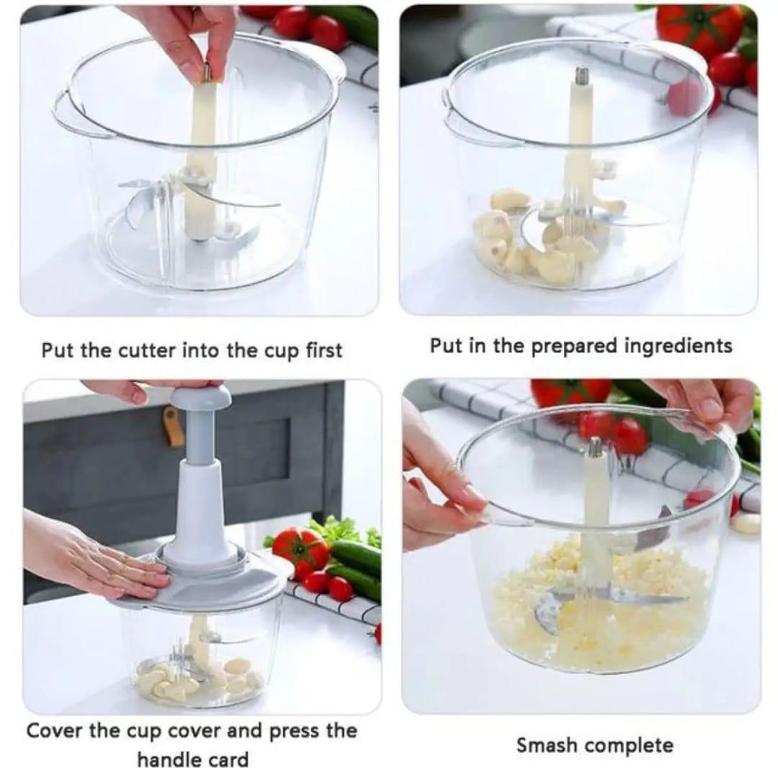 Put the cutter into the cup first

Put in the prepared ingredients

Cover the cup cover and press the handle card

Smash complete