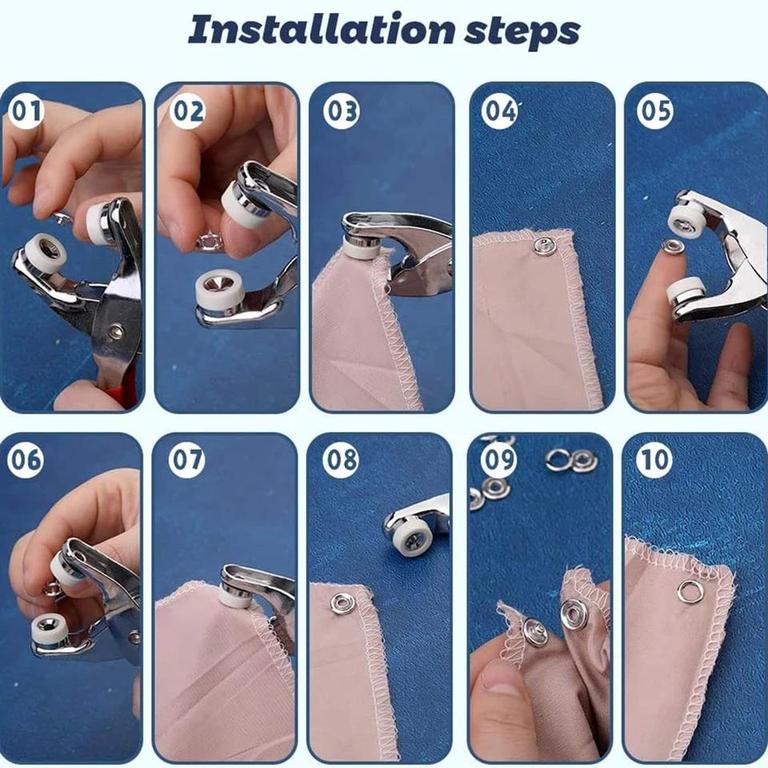 Installation steps

01

02

03

04

05

06

07

08

09

10