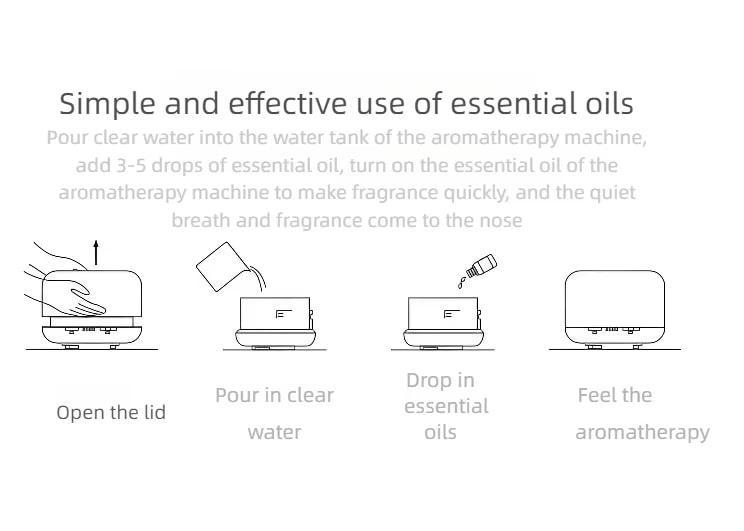 Simple and effective use of essential oils

Pour clear water into the water tank of the aromatherapy machine, add 3-5 drops of essential oil, turn on the essential oil of the aromatherapy machine to make fragrance quickly, and the quiet breath and fragrance come to the nose

Open the lid

Pour in clear water

Drop in essential oils

Feel the aromatherapy