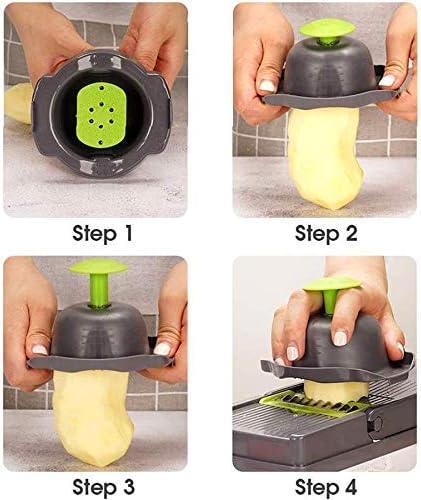 Step 1

Step 2

Step 3

Step 4