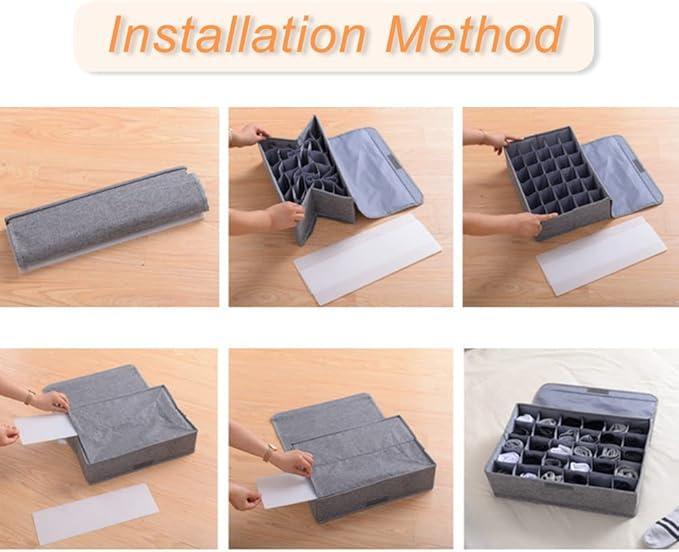 Installation Method