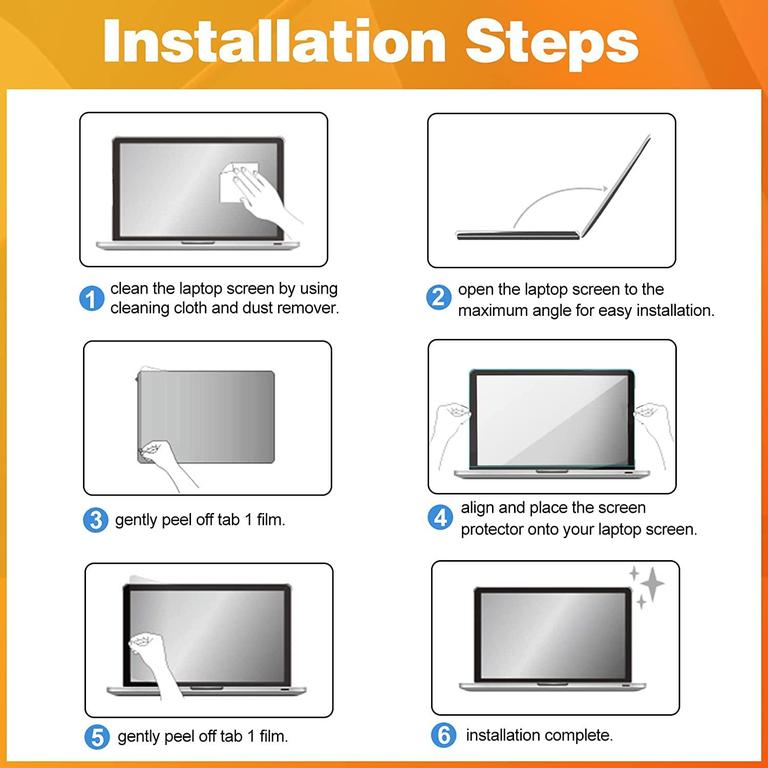 Installation Steps

1 clean the laptop screen by using cleaning cloth and dust remover.

2 open the laptop screen to the maximum angle for easy installation.

3 gently peel off tab 1 film.

4 align and place the screen protector onto your laptop screen.

5 gently peel off tab 1 film.

6 installation complete.