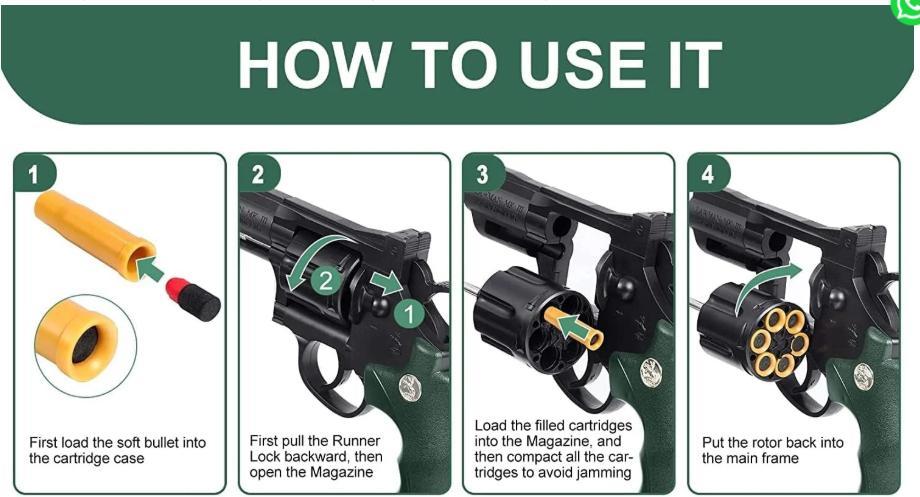 HOW TO USE IT

1

First load the soft bullet into the cartridge case

2

2

1

First pull the Runner Lock backward, then open the Magazine

3

Load the filled cartridges into the Magazine, and then compact all the cartridges to avoid jamming

4

Put the rotor back into the main frame