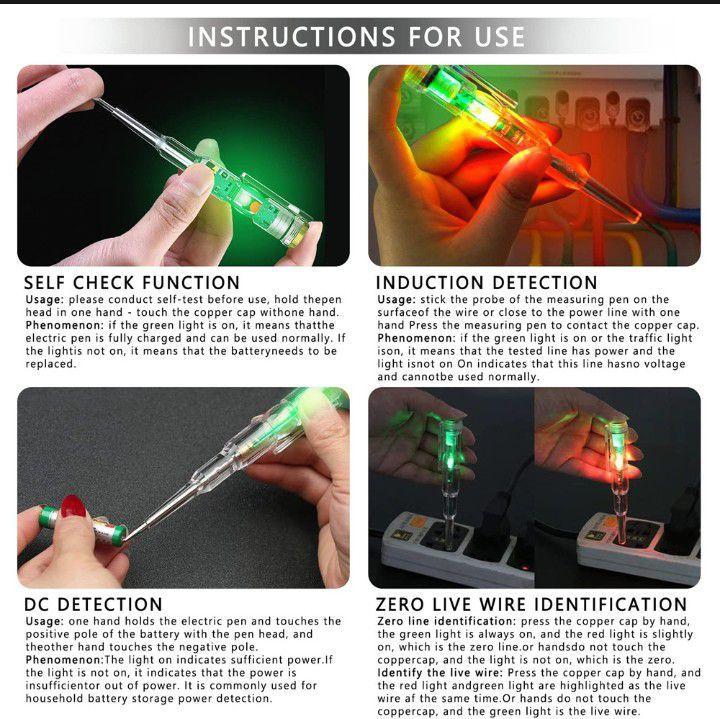 INSTRUCTIONS FOR USE

SELF CHECK FUNCTION
Usage: please conduct self-test before use, hold thepen head in one hand - touch the copper cap withone hand.
Phenomenon: if the green light is on, it means thatthe electric pen is fully charged and can be used normally. If the lightis not on, it means that the batteryneeds to be replaced.

INDUCTION DETECTION
Usage: stick the probe of the measuring pen on the surfaceof the wire or close to the power line with one hand Press the measuring pen to contact the copper cap.
Phenomenon: if the green light is on or the traffic light ison, it means that the tested line has power and the light isnot on On indicates that this line hasno voltage and cannotbe used normally.

DC DETECTION
Usage: one hand holds the electric pen and touches the positive pole of the battery with the pen head, and theother hand touches the negative pole.
Phenomenon:The light on indicates sufficient power.If the light is not on, it indicates that the power is insufficientor out of power. It is commonly used for household battery storage power detection.

ZERO LIVE WIRE IDENTIFICATION
Zero line identification: press the copper cap by hand, the green light is always on, and the red light is slightly on, which is the zero line.or handsdo not touch the coppercap, and the light is not on, which is the zero.
Identify the live wire: Press the copper cap by hand, and the red light andgreen light are highlighted as the live wire af the same time.Or hands do not touch the coppercap, and the green light is the live wire.