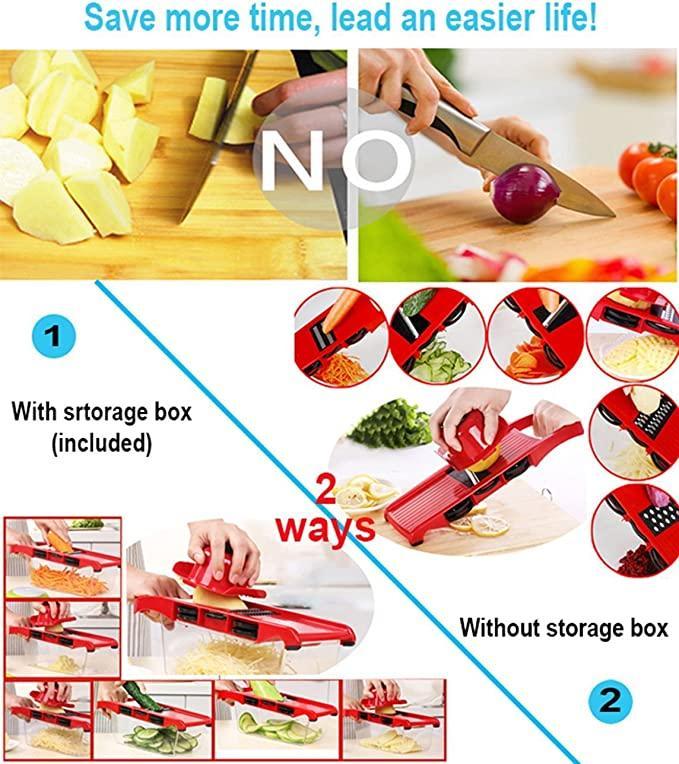 Save more time, lead an easier life!

NO

1

With srtorage box (included)

2 ways

Without storage box

2