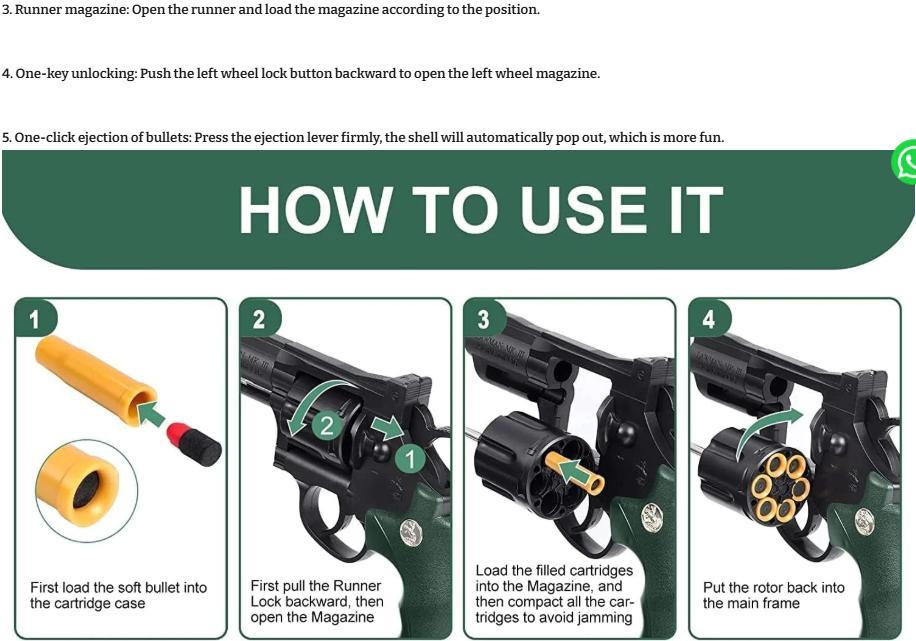 3. Runner magazine: Open the runner and load the magazine according to the position.

4. One-key unlocking: Push the left wheel lock button backward to open the left wheel magazine.

5. One-click ejection of bullets: Press the ejection lever firmly, the shell will automatically pop out, which is more fun.

HOW TO USE IT

1

First load the soft bullet into the cartridge case

2

2

1

First pull the Runner Lock backward, then open the Magazine

3

Load the filled cartridges into the Magazine, and then compact all the cartridges to avoid jamming

4

Put the rotor back into the main frame