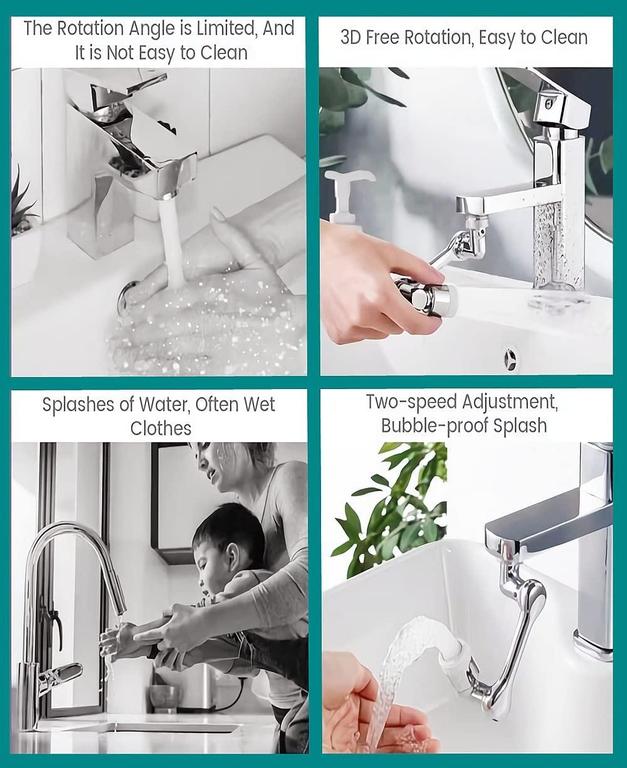 The Rotation Angle is Limited, And It is Not Easy to Clean

3D Free Rotation, Easy to Clean

Splashes of Water, Often Wet Clothes

Two-speed Adjustment, Bubble-proof Splash